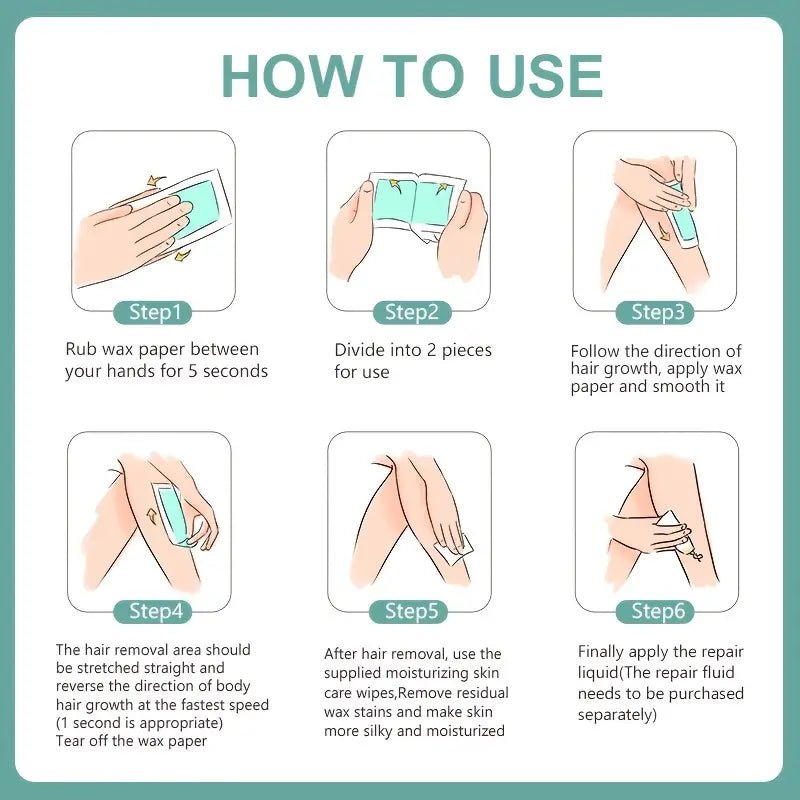 HOW TO USE

Step1

Rub wax paper between your hands for 5 seconds

Step2

Divide into 2 pieces for use

Step3

Follow the direction of hair growth, apply wax paper and smooth it

Step4

The hair removal area should be stretched straight and reverse the direction of body hair growth at the fastest speed (1 second is appropriate) Tear off the wax paper

Step5

After hair removal, use the supplied moisturizing skin care wipes,Remove residual wax stains and make skin more silky and moisturized

Step6

Finally apply the repair liquid(The repair fluid needs to be purchased separately)